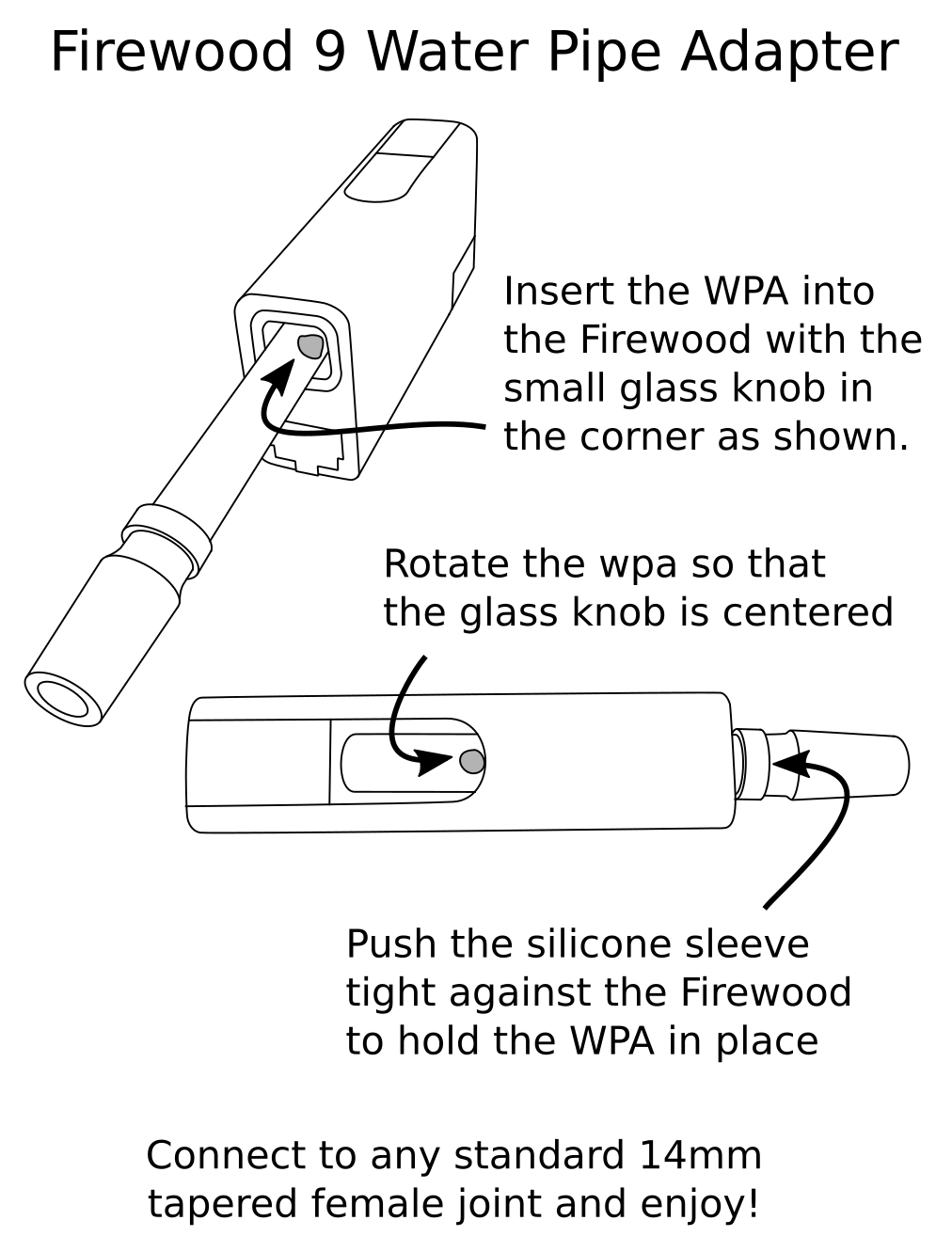 Firewood 9 Water Pipe Adapter

Insert the WPA into the Firewood with the small glass knob in the corner as shown.

Rotate the wpa so that the glass knob is centered

Push the silicone sleeve tight against the Firewood to hold the WPA in place

Connect to any standard 14mm tapered female joint and enjoy!